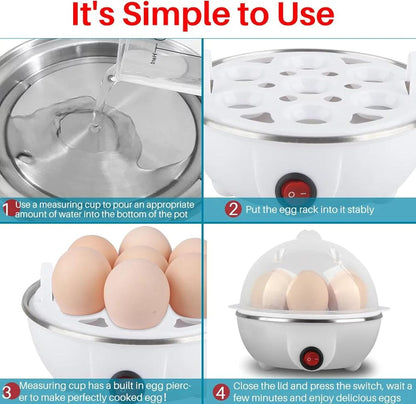 It's Simple to Use

1 Use a measuring cup to pour an appropriate amount of water into the bottom of the pot

2 Put the egg rack into it stably

3 Measuring cup has a built in egg piercer to make perfectly cooked egg!

4 Close the lid and press the switch, wait a few minutes and enjoy delicious eggs