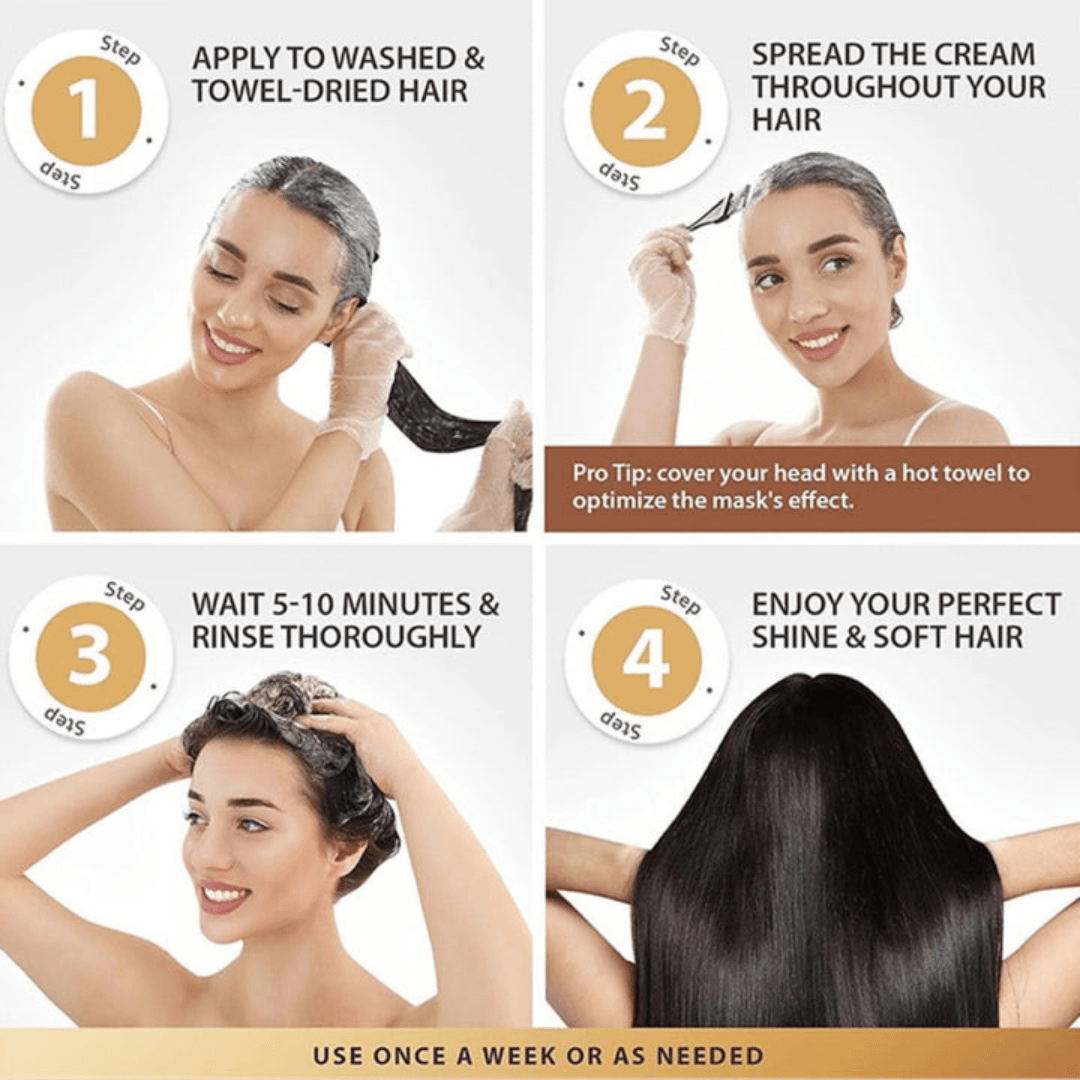 Step 1 Step

APPLY TO WASHED & TOWEL-DRIED HAIR

Step 2 Step

SPREAD THE CREAM THROUGHOUT YOUR HAIR

Pro Tip: cover your head with a hot towel to optimize the mask's effect.

Step 3 Step

WAIT 5-10 MINUTES & RINSE THOROUGHLY

Step 4 Step

ENJOY YOUR PERFECT SHINE & SOFT HAIR

USE ONCE A WEEK OR AS NEEDED